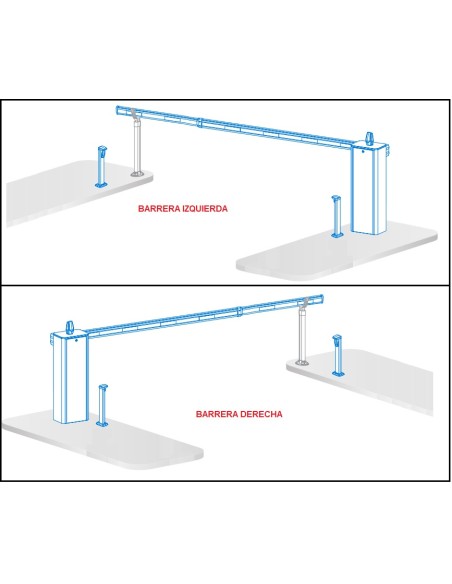 BARRERA IZQUIERDA

BARRERA DERECHA