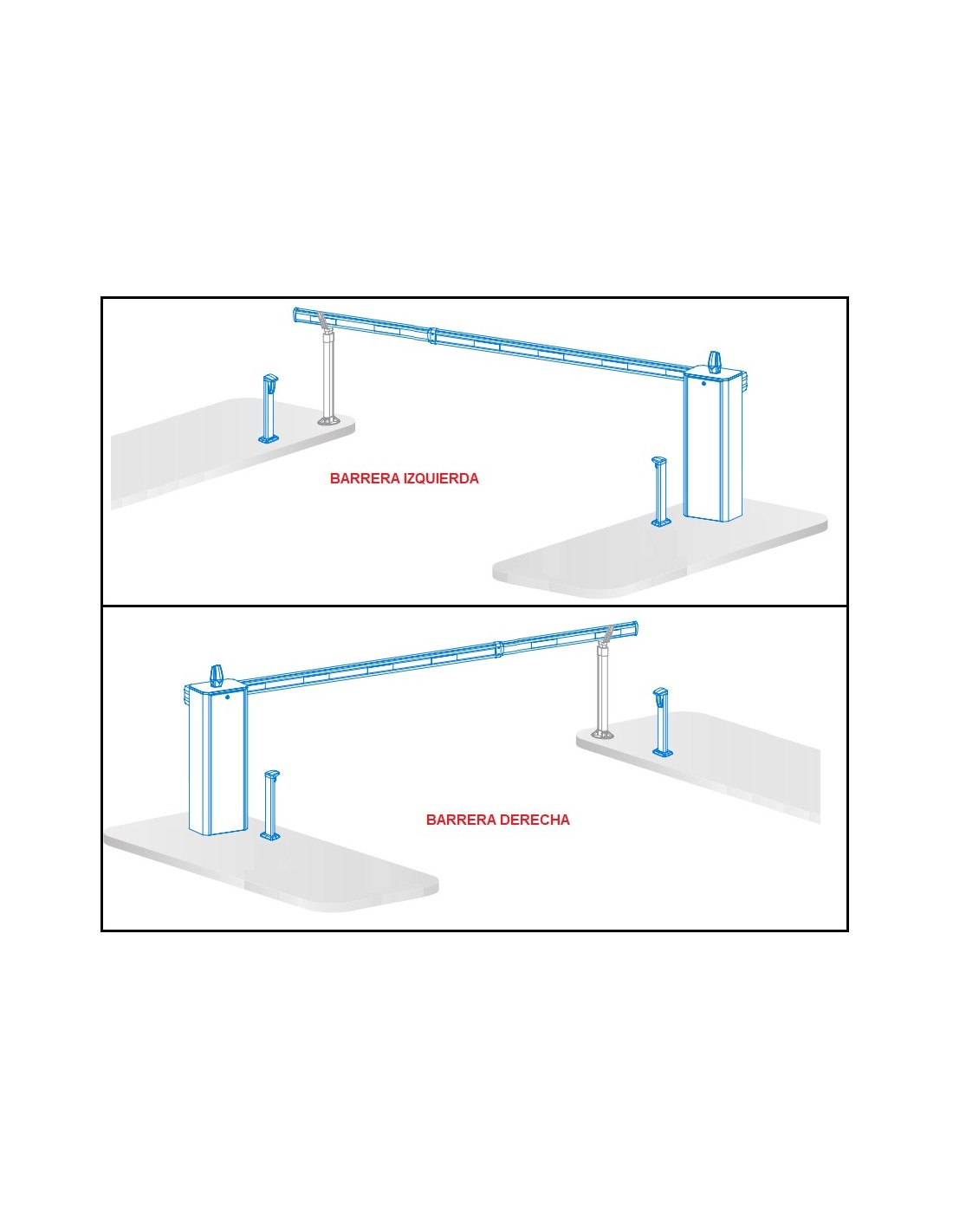 BARRERA IZQUIERDA

BARRERA DERECHA