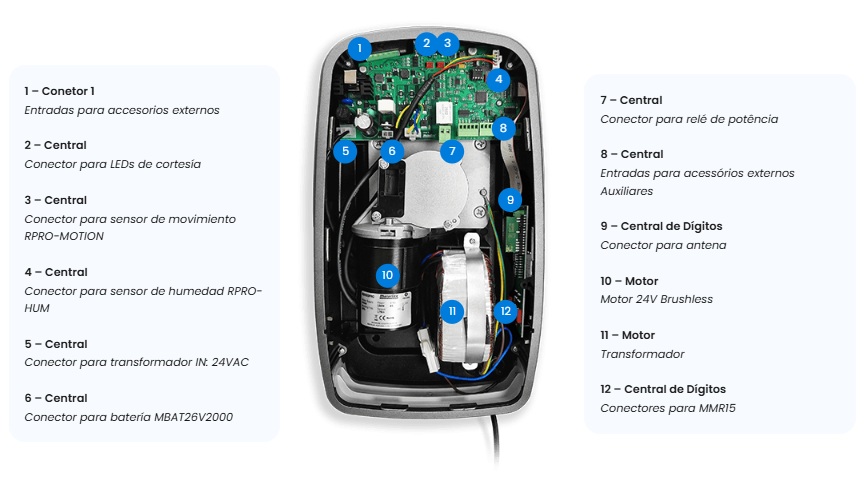 1 – Conetor 1
Entradas para accesorios externos

2 – Central
Conector para LEDs de cortesía

3 – Central
Conector para sensor de movimiento RPRO-MOTION

4 – Central
Conector para sensor de humedad RPRO-HUM

5 – Central
Conector para transformador IN: 24VAC

6 – Central
Conector para batería MBAT26V2000

1 2 3 4 5 6 7 8 9 10 11 12

7 – Central
Conector para relé de potência

8 – Central
Entradas para acessórios externos Auxiliares

9 – Central de Dígitos
Conector para antena

10 – Motor
Motor 24V Brushless

11 – Motor
Transformador

12 – Central de Dígitos
Conectores para MMR15